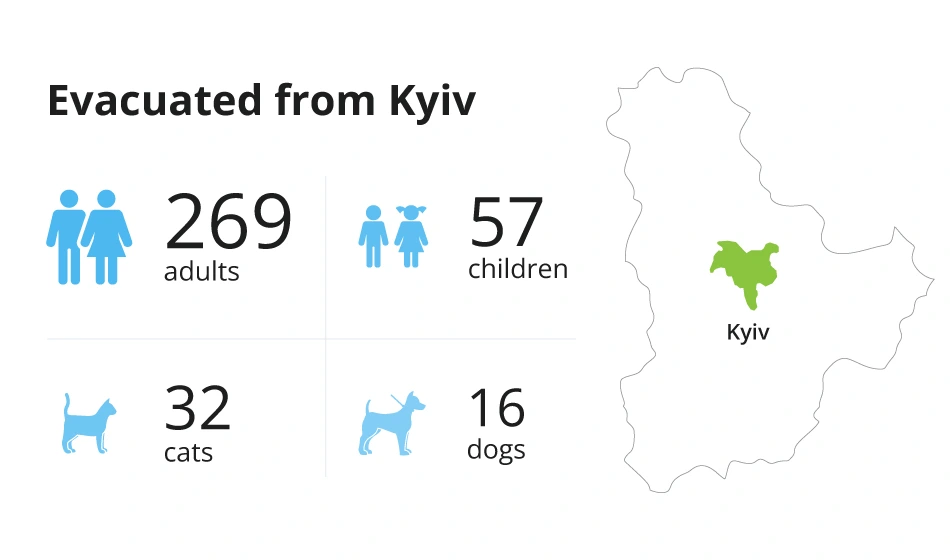 Evacuated from Kyiv

269
adults

57
children

32
cats

16
dogs

Kyiv