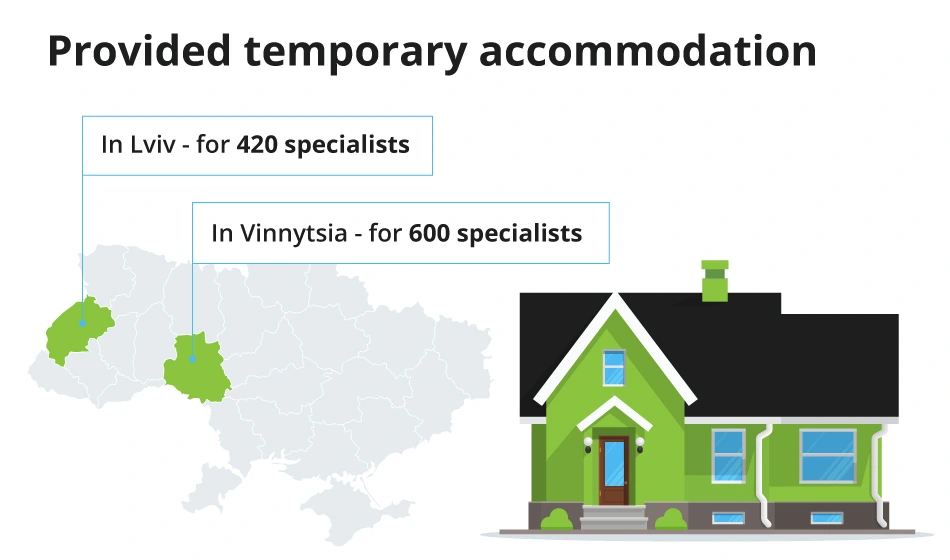 Provided temporary accommodation

In Lviv - for 420 specialists

In Vinnytsia - for 600 specialists