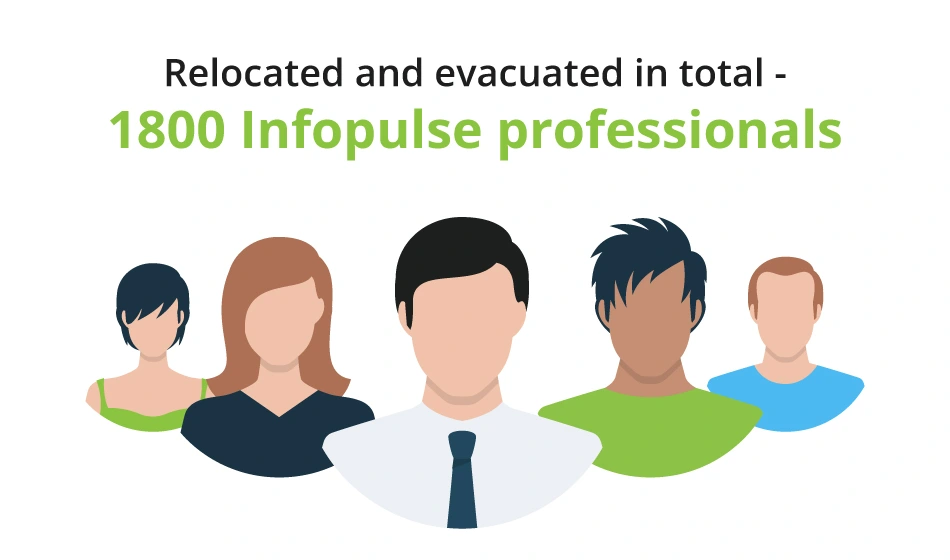 Relocated and evacuated in total -
1800 Infopulse professionals