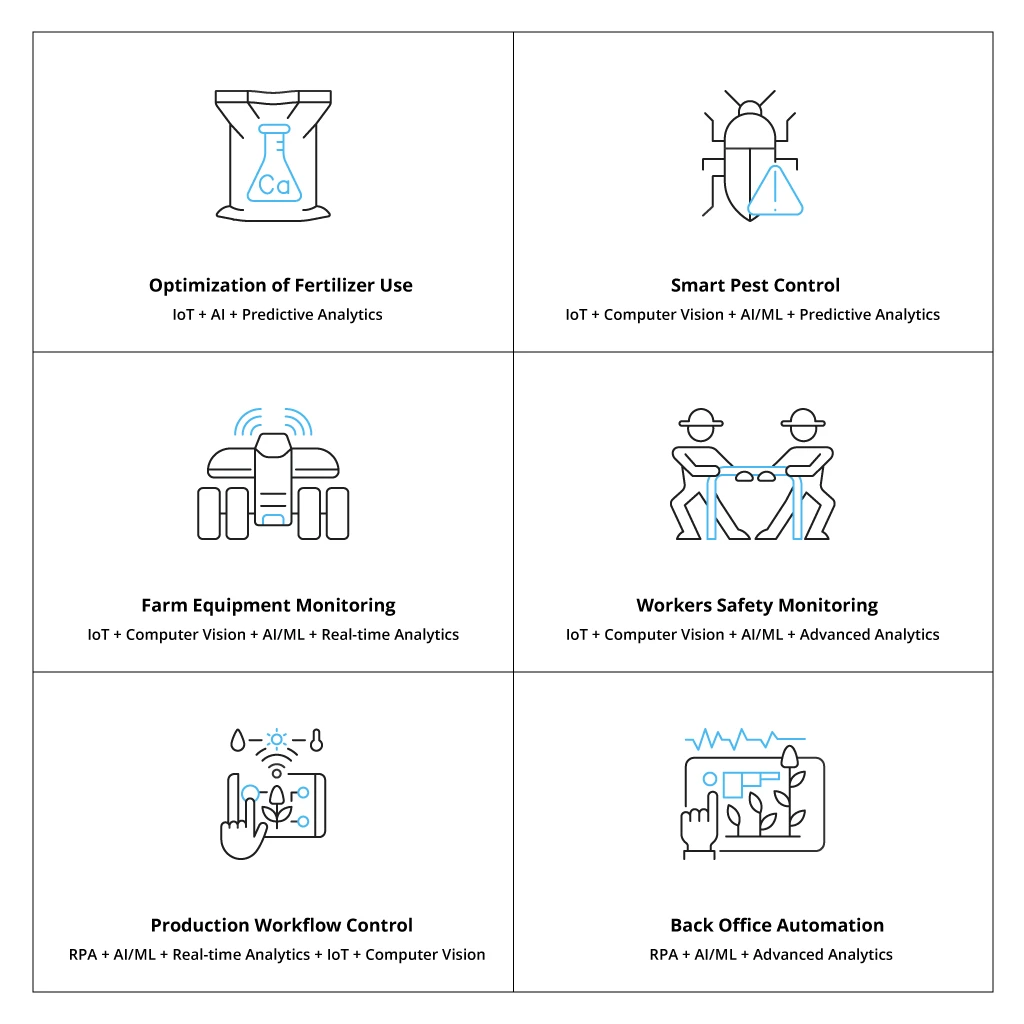 Ca

Optimization of Fertilizer Use
IoT + AI + Predictive Analytics

Smart Pest Control
IoT + Computer Vision + AI/ML + Predictive Analytics

Farm Equipment Monitoring
IoT + Computer Vision + AI/ML + Real-time Analytics

Workers Safety Monitoring
IoT + Computer Vision + AI/ML + Advanced Analytics

Production Workflow Control
RPA + AI/ML + Real-time Analytics + IoT + Computer Vision

Back Office Automation
RPA + AI/ML + Advanced Analytics